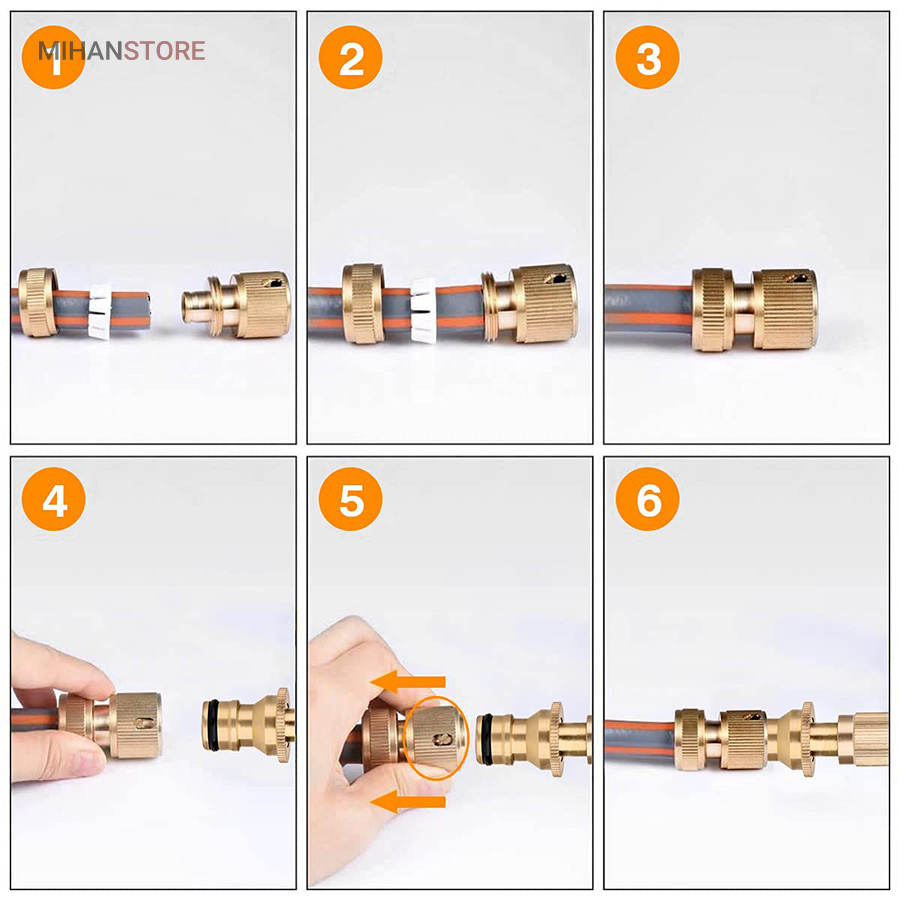 MIHANSTORE
1
2
3
4
5
6